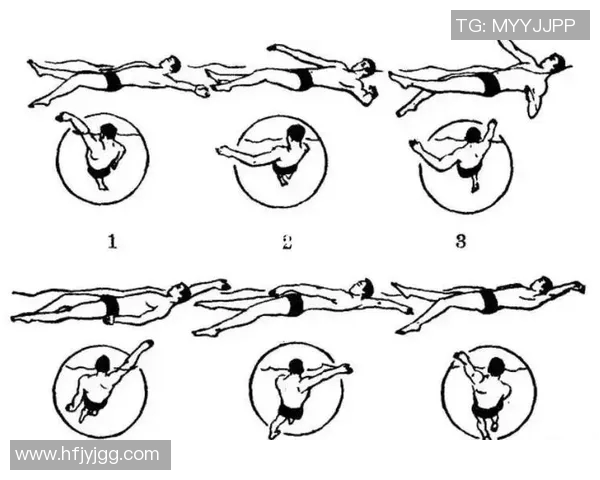 TG: MYYJJPP

1

2

3

www.hfjyjgg.com